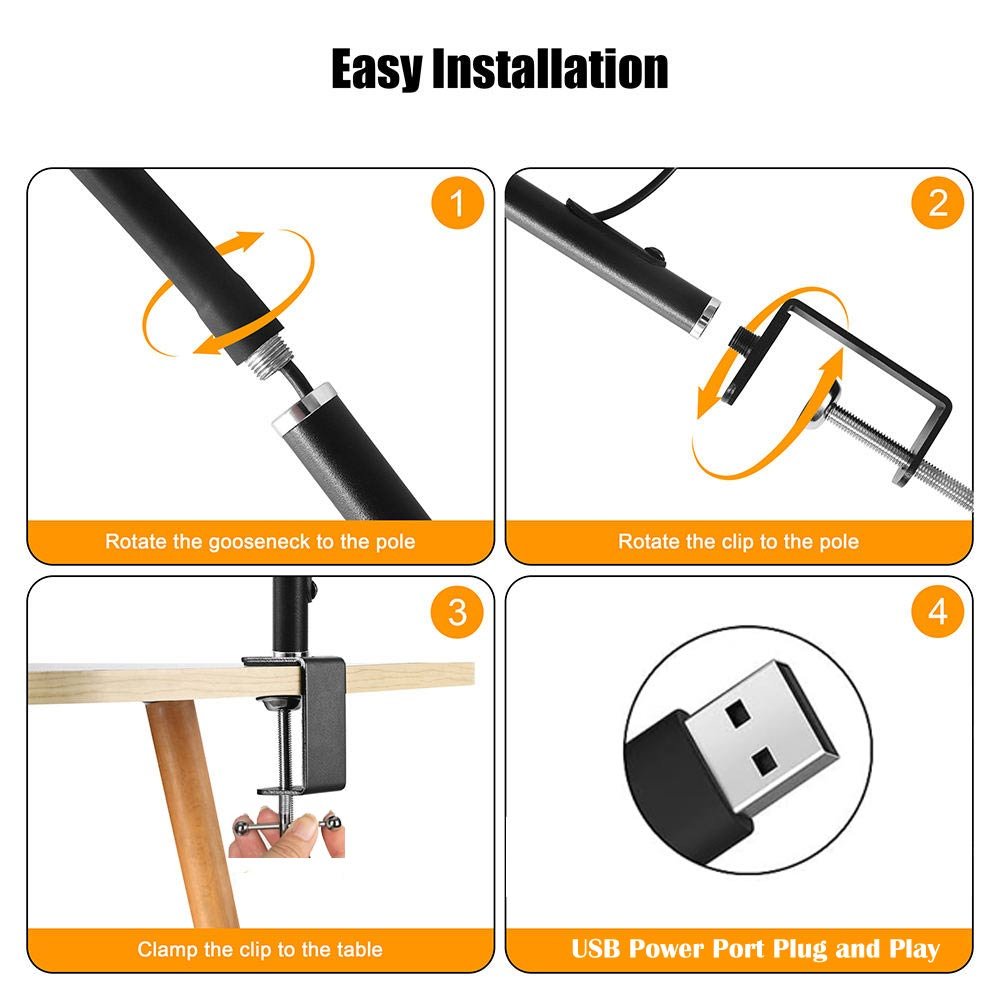 Easy Installation

1

Rotate the gooseneck to the pole

2

Rotate the clip to the pole

3

Clamp the clip to the table

4

USB Power Port Plug and Play